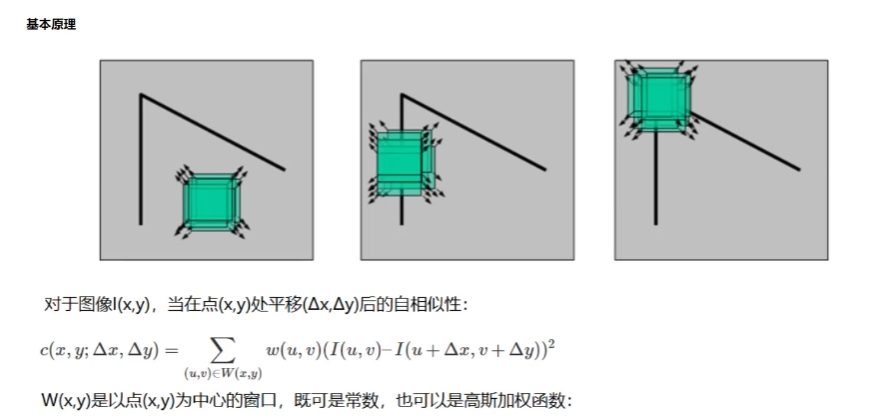 基本原理

对于图像I(x,y)，当在点(x,y)处平移(Δx,Δy)后的自相似性：

$c(x,y;\Delta x,\Delta y)=\sum_{(u,v)\in W(x,y)} w(u,v)(I(u,v)-I(u+\Delta x,v+\Delta y))^2$

W(x,y)是以点(x,y)为中心的窗口，既可是常数，也可以是高斯加权函数：